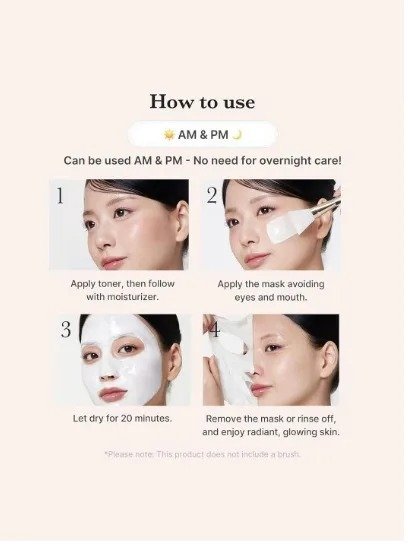 How to use

AM & PM

Can be used AM & PM - No need for overnight care!

1

Apply toner, then follow with moisturizer.

2

Apply the mask avoiding eyes and mouth.

3

Let dry for 20 minutes.

4

Remove the mask or rinse off, and enjoy radiant, glowing skin.

*Please note: This product does not include a brush.